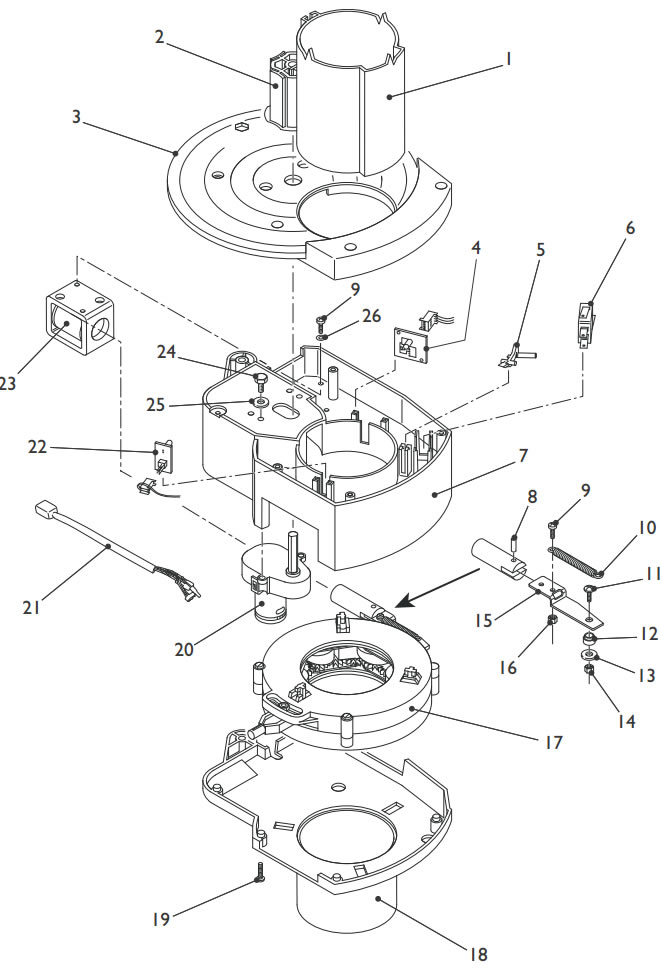 2
1
3
4
5
6
9
26
23
24
25
22
7
8
9
10
11
21
15
12
20
16
13
14
17
19
18